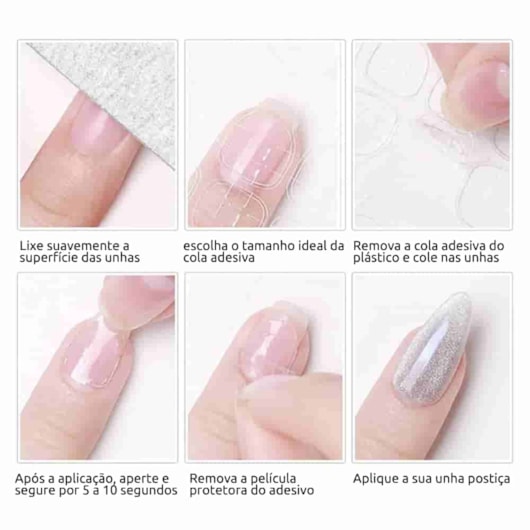 Lixe suavemente a superfície das unhas

escolha o tamanho ideal da cola adesiva

Remova a cola adesiva do plástico e cole nas unhas

Após a aplicação, aperte e segure por 5 a 10 segundos

Remova a película protetora do adesivo

Aplique a sua unha postiça