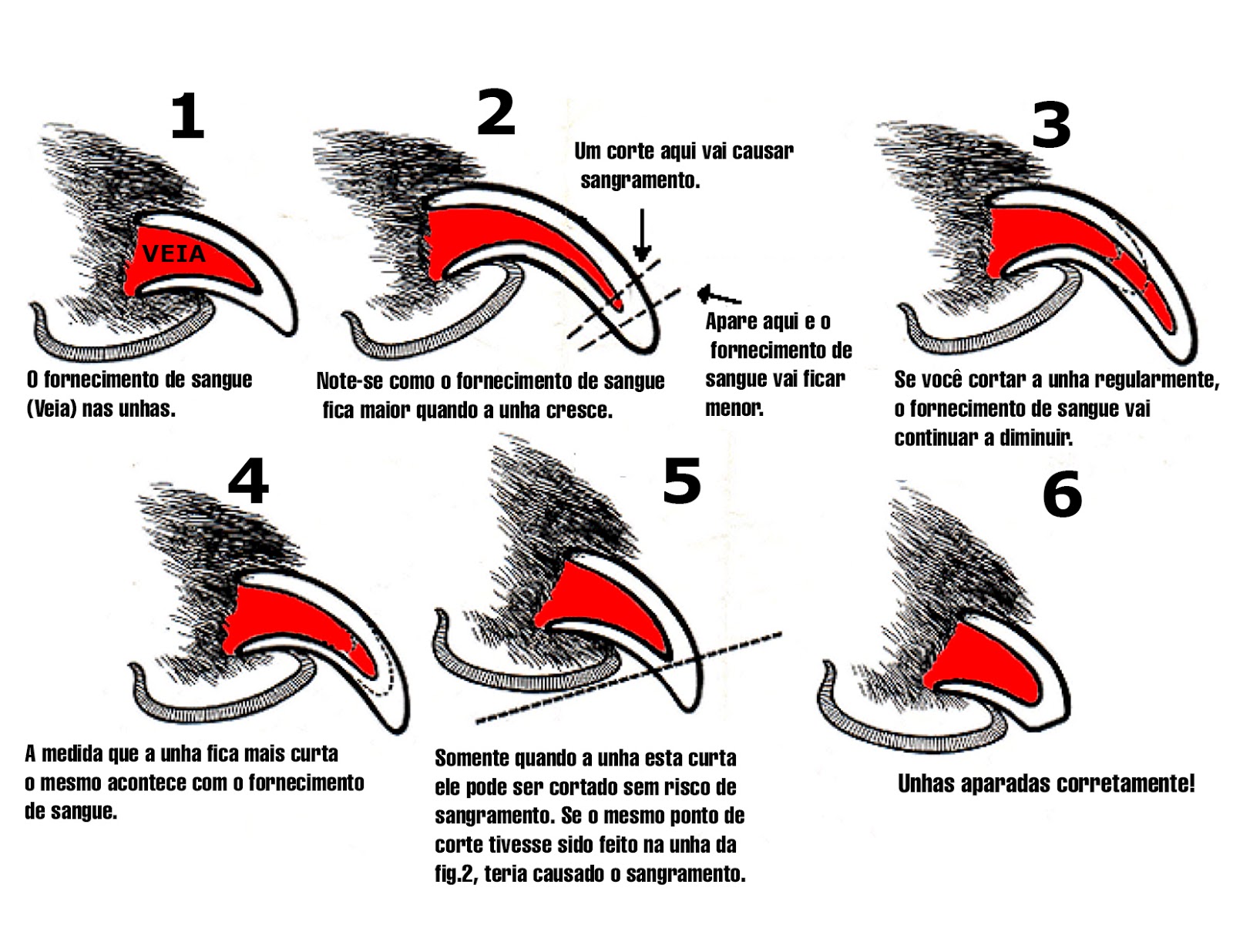 1

VEIA

O fornecimento de sangue (Veia) nas unhas.

2

Um corte aqui vai causar sangramento.

Apare aqui e o fornecimento de sangue vai ficar menor.

Note-se como o fornecimento de sangue fica maior quando a unha cresce.

3

Se você cortar a unha regularmente, o fornecimento de sangue vai continuar a diminuir.

4

A medida que a unha fica mais curta o mesmo acontece com o fornecimento de sangue.

5

Somente quando a unha esta curta ele pode ser cortado sem risco de sangramento. Se o mesmo ponto de corte tivesse sido feito na unha da fig.2, teria causado o sangramento.

6

Unhas aparadas corretamente!