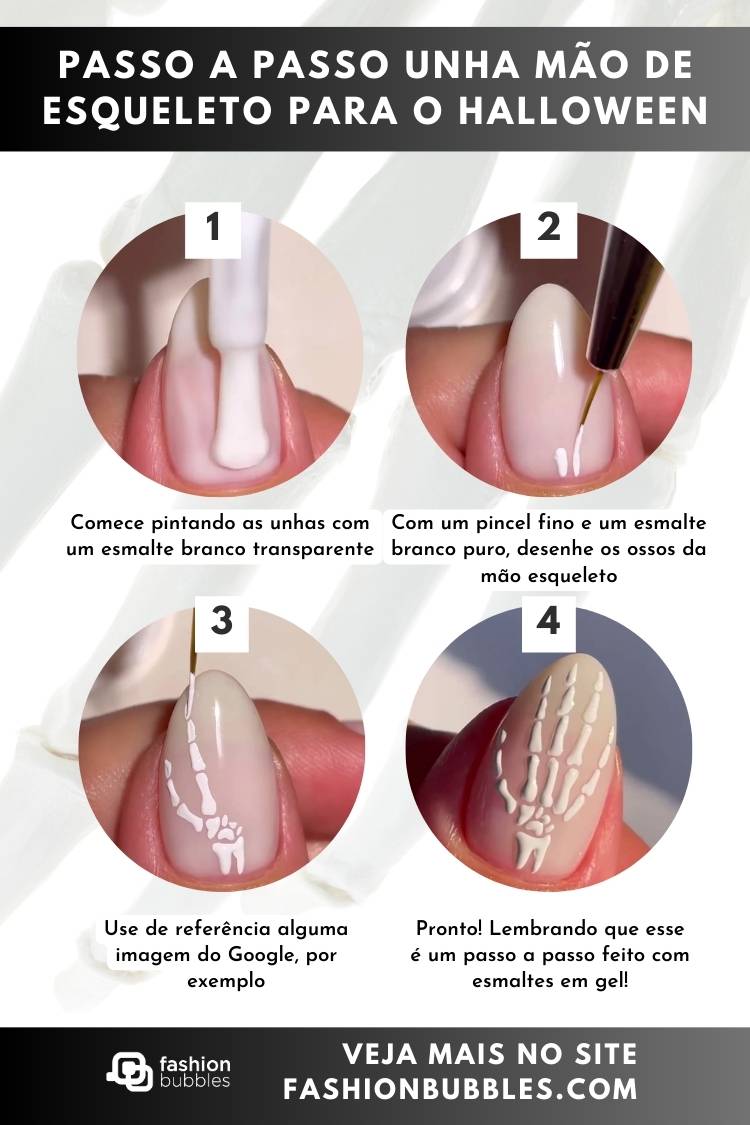 PASSO A PASSO UNHA MÃO DE ESQUELETO PARA O HALLOWEEN

1

Comece pintando as unhas com um esmalte branco transparente

2

Com um pincel fino e um esmalte branco puro, desenhe os ossos da mão esqueleto

3

Use de referência alguma imagem do Google, por exemplo

4

Pronto! Lembrando que esse é um passo a passo feito com esmaltes em gel!

fashion bubbles

VEJA MAIS NO SITE FASHIONBUBBLES.COM